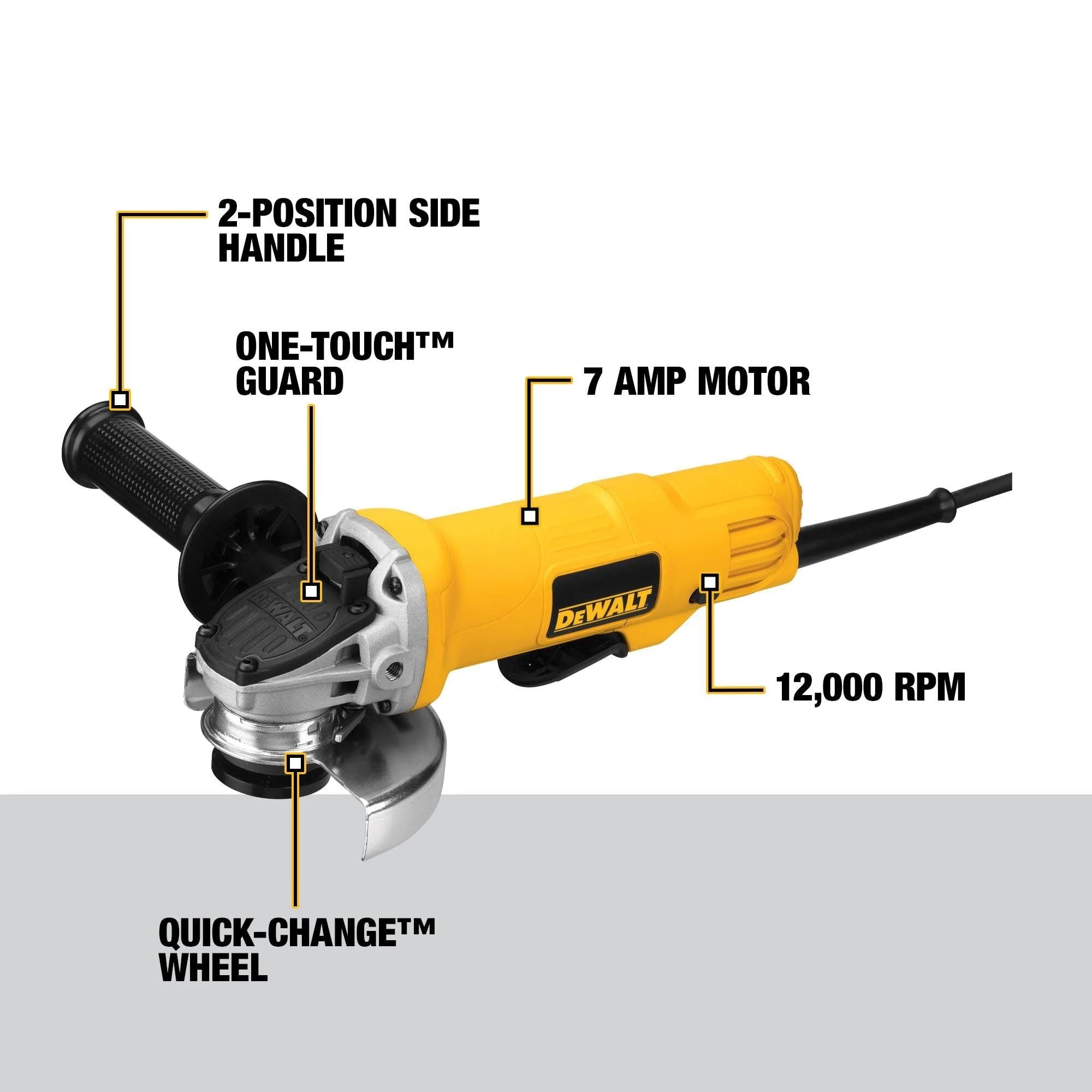 2-POSITION SIDE HANDLE

ONE-TOUCH™ GUARD

7 AMP MOTOR

DEWALT

DEWALT

12,000 RPM

QUICK-CHANGE™ WHEEL